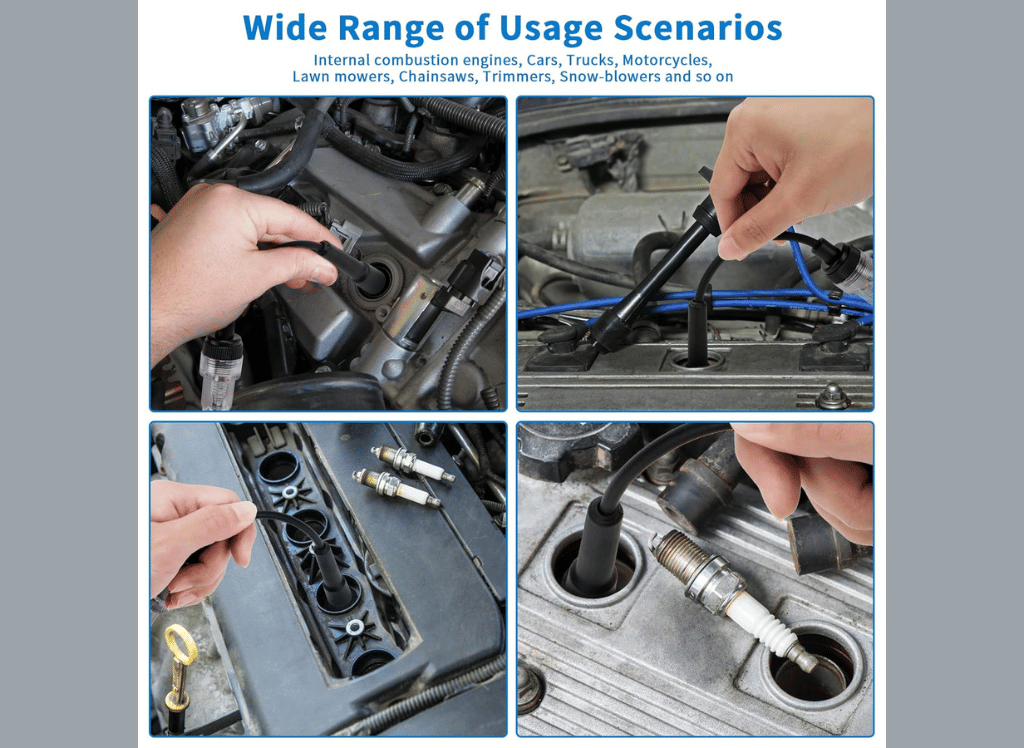 Wide Range of Usage Scenarios

Internal combustion engines, Cars, Trucks, Motorcycles, Lawn mowers, Chainsaws, Trimmers, Snow-blowers and so on