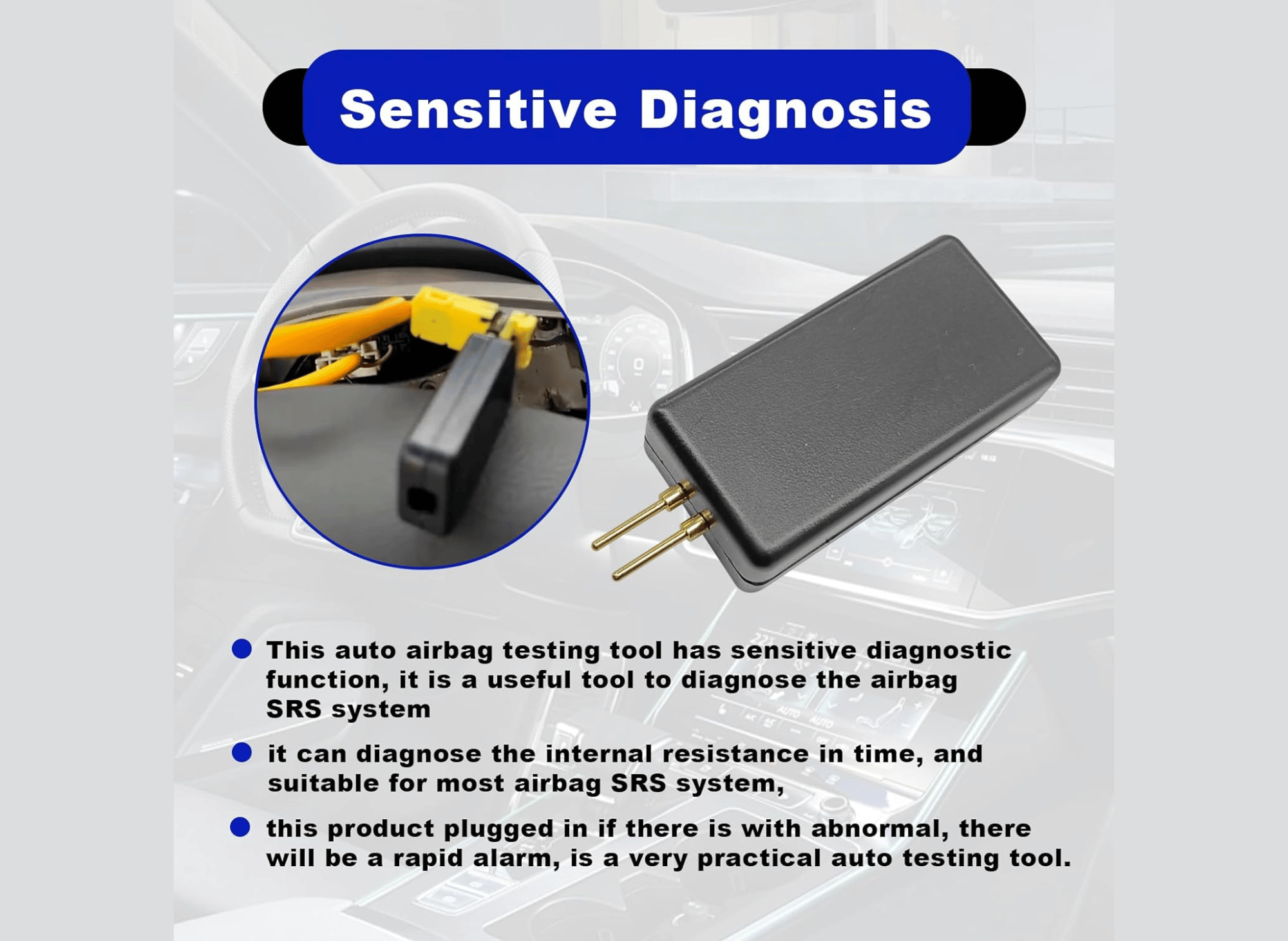 Sensitive Diagnosis

This auto airbag testing tool has sensitive diagnostic function, it is a useful tool to diagnose the airbag SRS system

it can diagnose the internal resistance in time, and suitable for most airbag SRS system,

this product plugged in if there is with abnormal, there will be a rapid alarm, is a very practical auto testing tool.